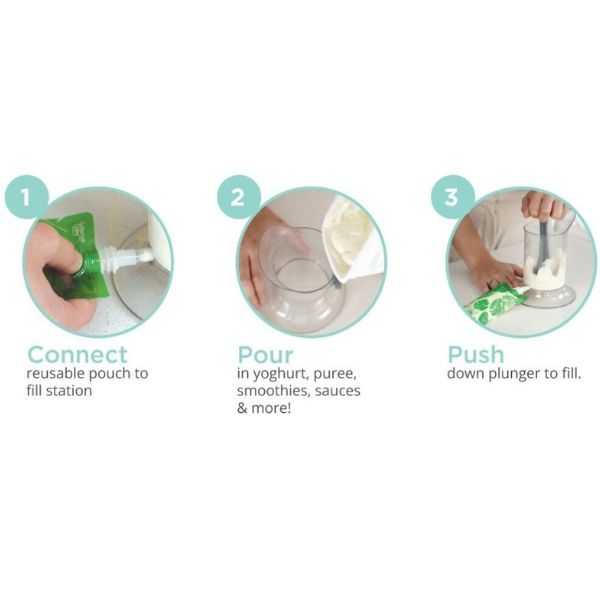 1

Connect
reusable pouch to fill station

2

Pour
in yoghurt, puree, smoothies, sauces & more!

3

Push
down plunger to fill.