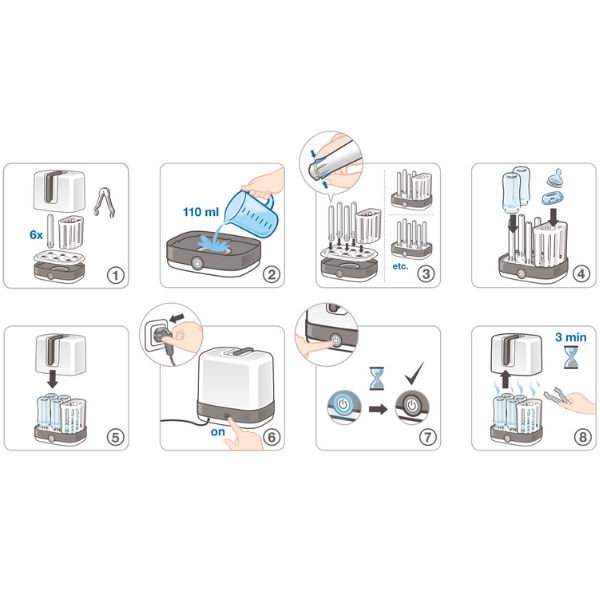 6x
1

110 ml
2

etc.
3

4

5

on
6

7

3 min
8